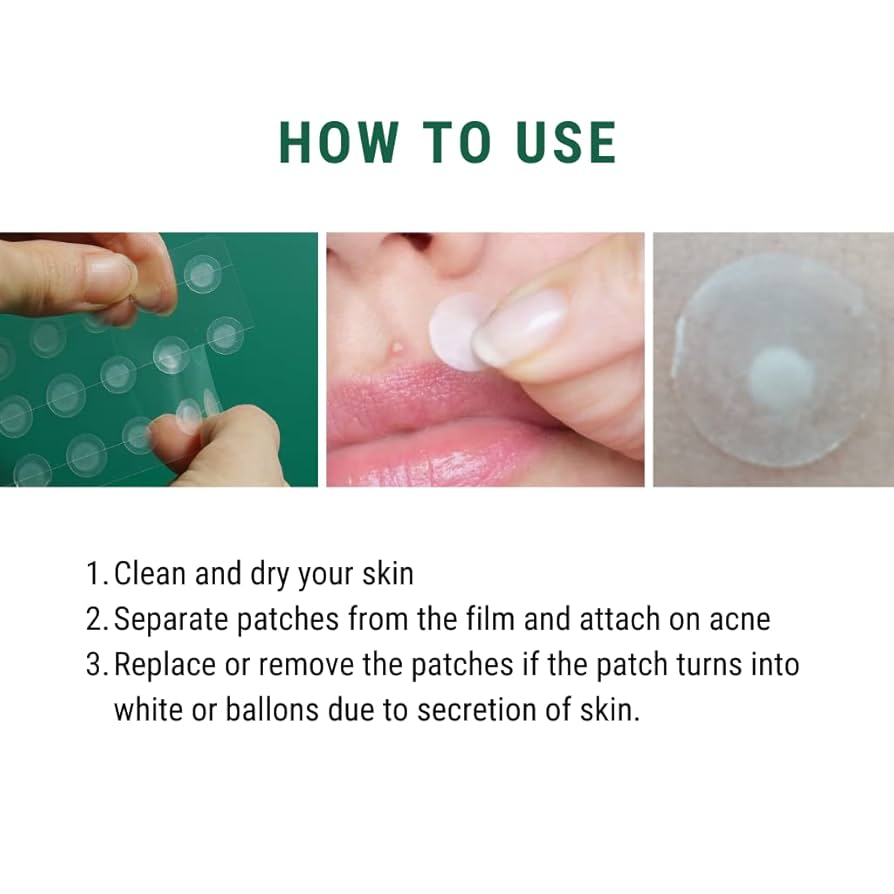 HOW TO USE

1. Clean and dry your skin
2. Separate patches from the film and attach on acne
3. Replace or remove the patches if the patch turns into white or ballons due to secretion of skin.